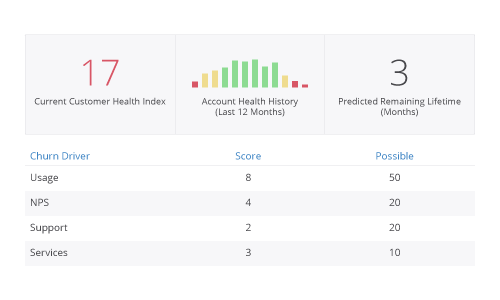 17
Current Customer Health Index

Account Health History
(Last 12 Months)

3
Predicted Remaining Lifetime
(Months)

| Churn Driver | Score | Possible |
|---|---|---|
| Usage | 8 | 50 |
| NPS | 4 | 20 |
| Support | 2 | 20 |
| Services | 3 | 10 |